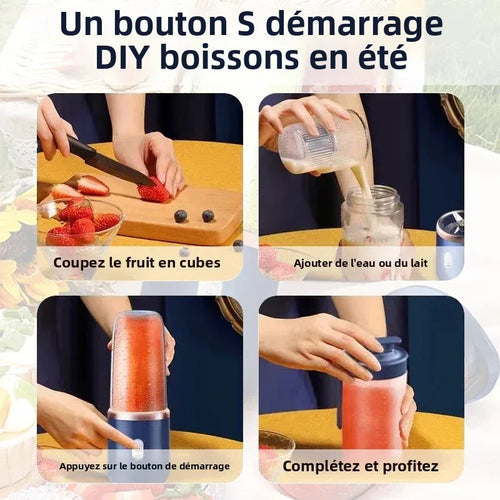 Un bouton S démarrage DIY boissons en été

Coupez le fruit en cubes

Ajouter de l'eau ou du lait

Appuyez sur le bouton de démarrage

Complétez et profitez