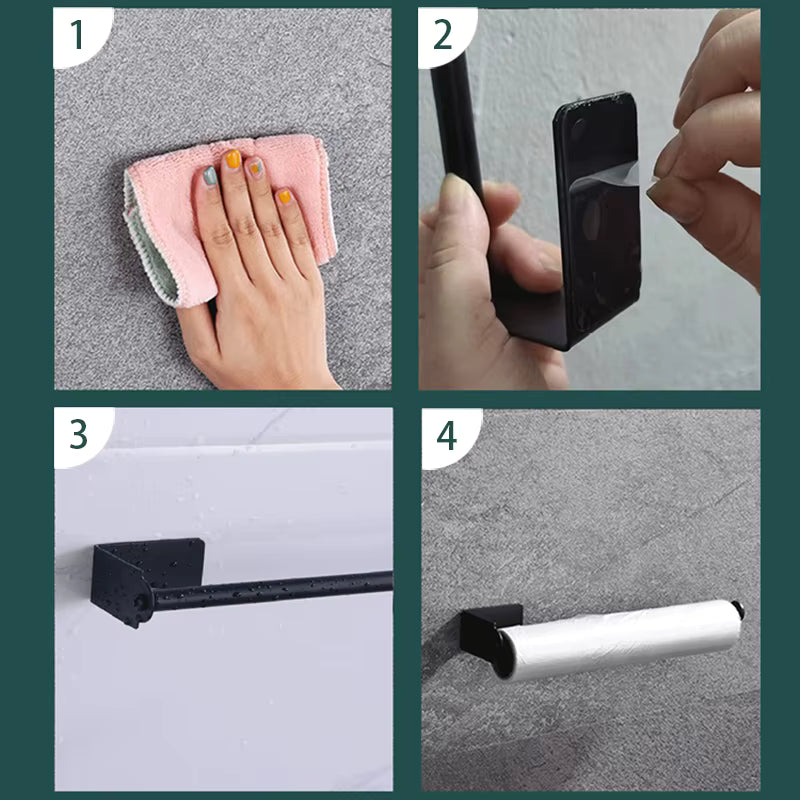 1

2

3

4